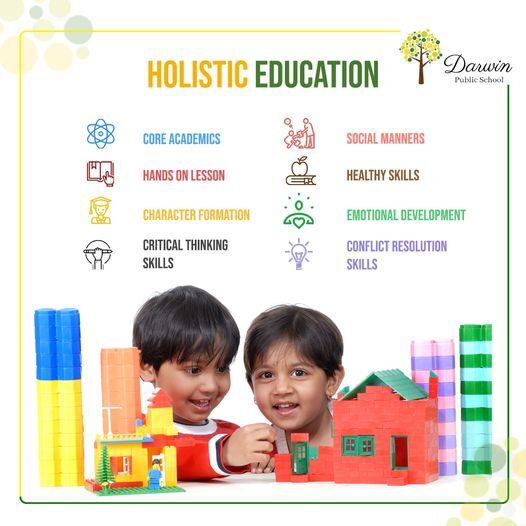 HOLISTIC EDUCATION

Darwin
Public School

CORE ACADEMICS

HANDS ON LESSON

CHARACTER FORMATION

CRITICAL THINKING SKILLS

SOCIAL MANNERS

HEALTHY SKILLS

EMOTIONAL DEVELOPMENT

CONFLICT RESOLUTION SKILLS